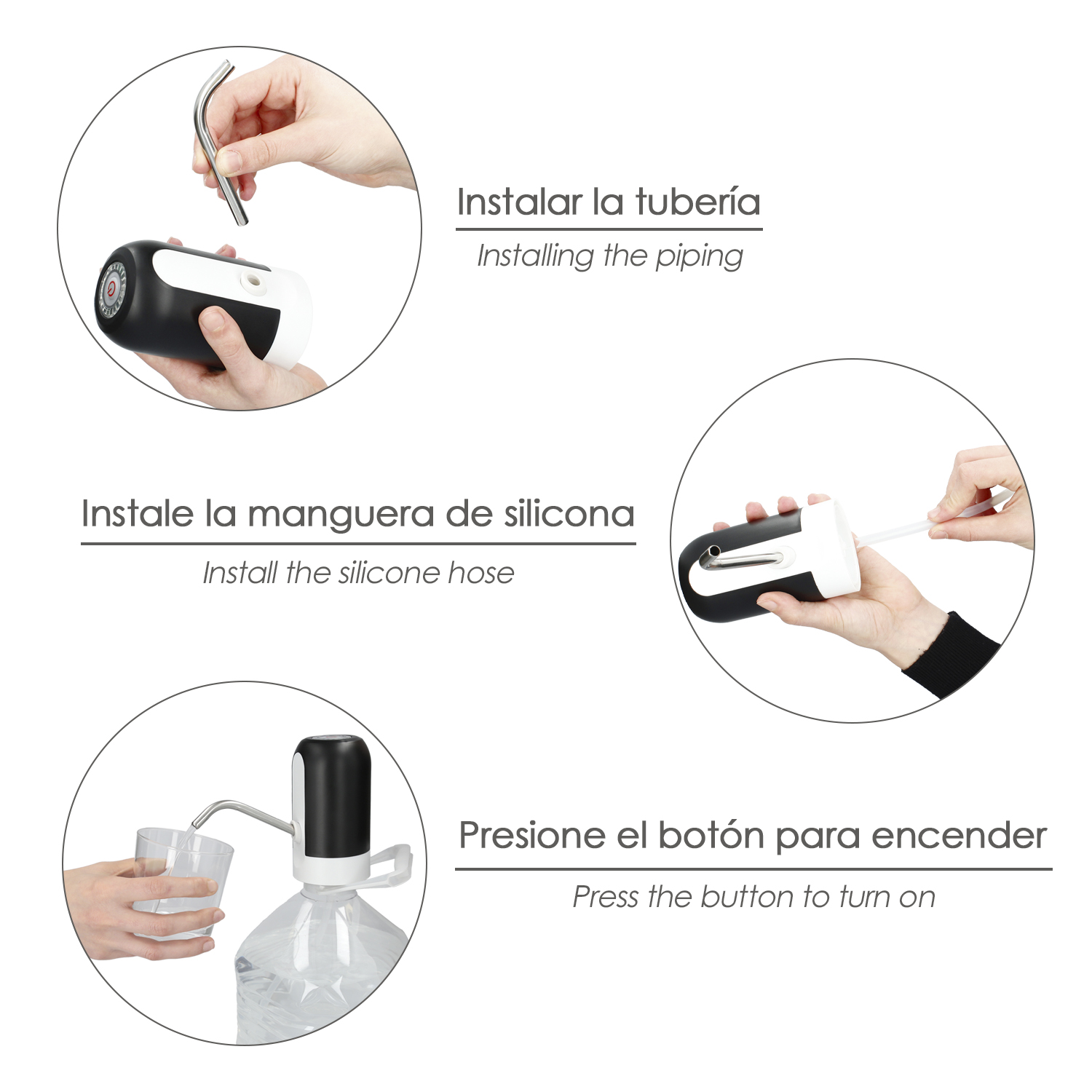 Instalar la tubería

Installing the piping

Instale la manguera de silicona

Install the silicone hose

Presione el botón para encender

Press the button to turn on