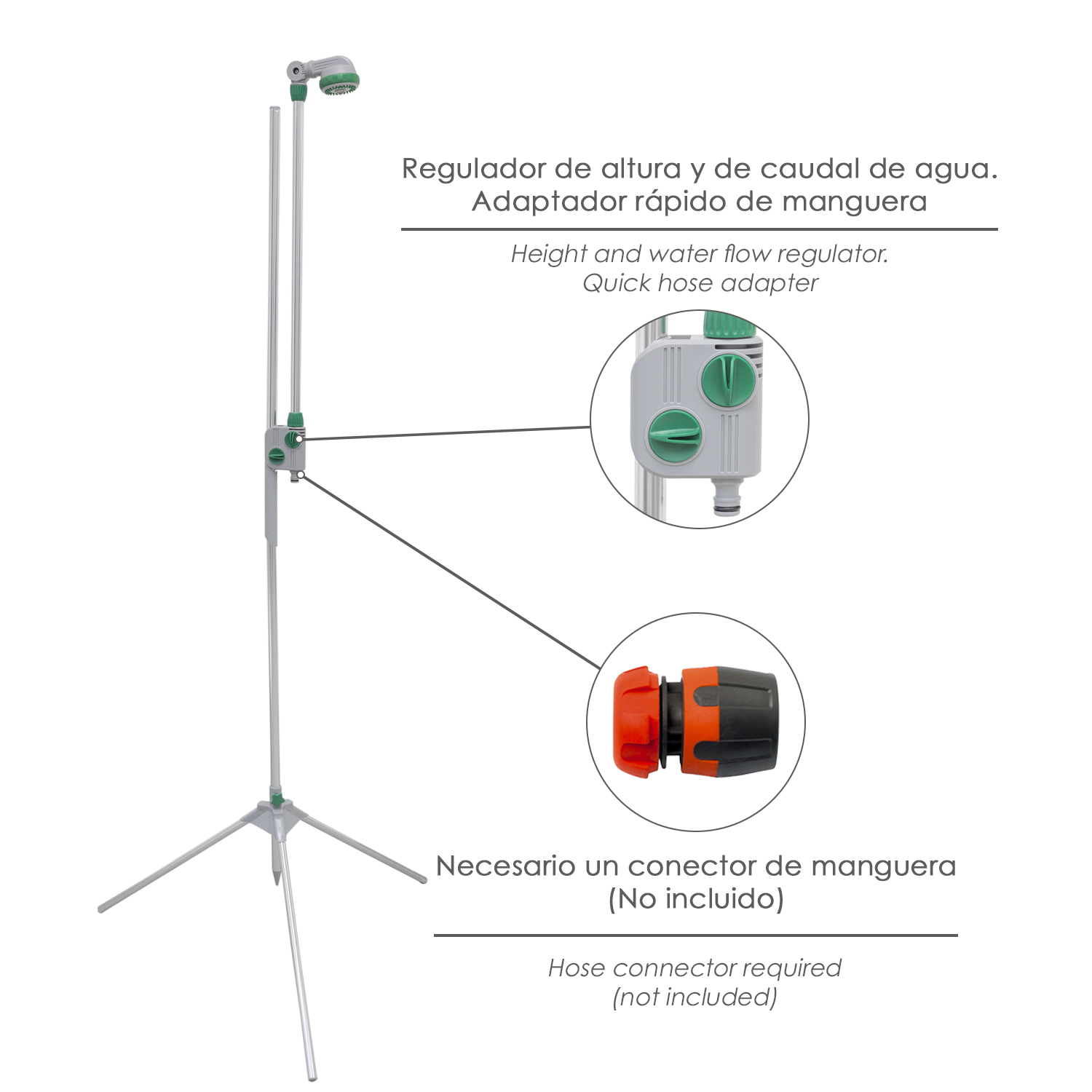 Regulador de altura y de caudal de agua.
Adaptador rápido de manguera

Height and water flow regulator.
Quick hose adapter

Necesario un conector de manguera
(No incluido)

Hose connector required
(not included)