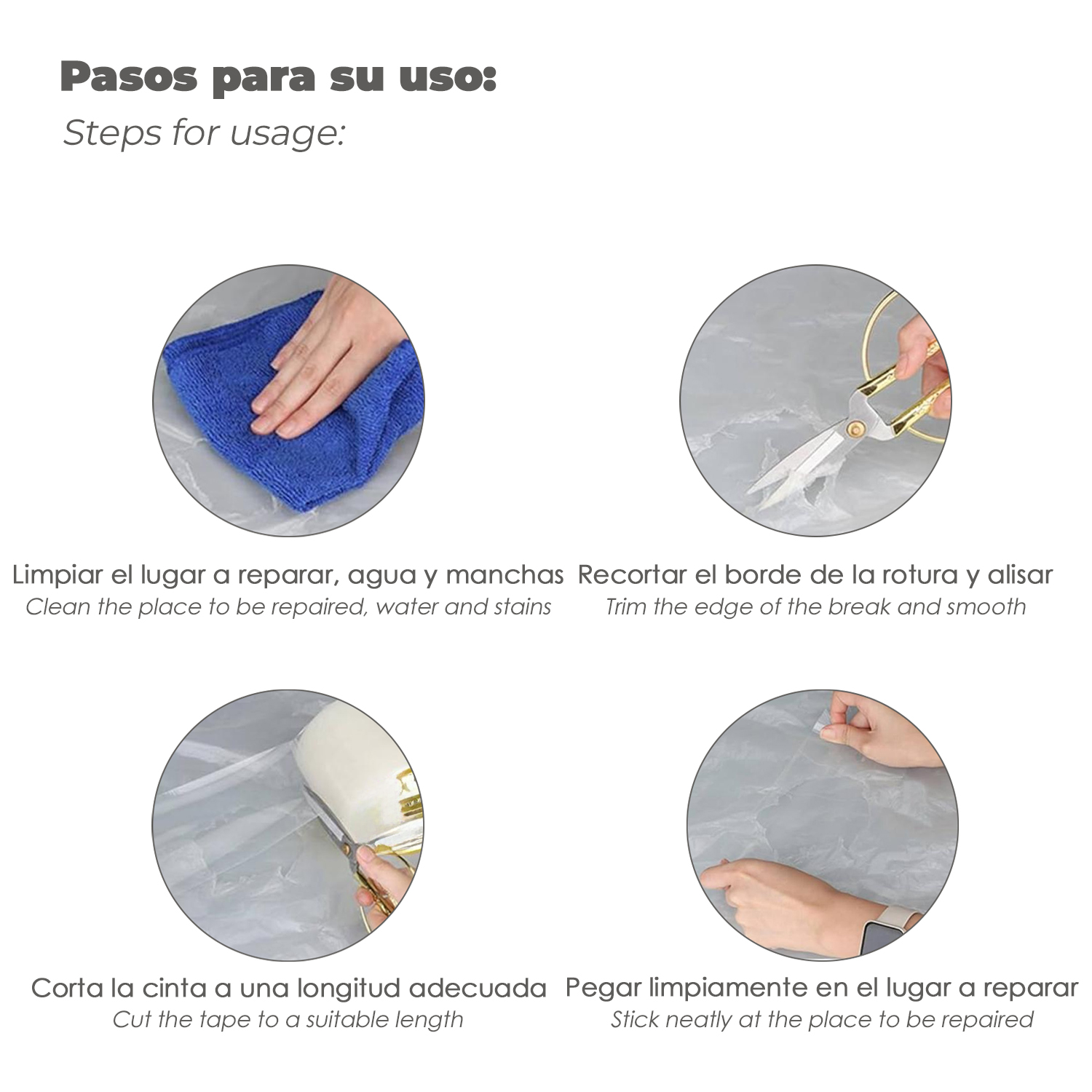 Pasos para su uso:
Steps for usage:

Limpiar el lugar a reparar, agua y manchas
Clean the place to be repaired, water and stains

Recortar el borde de la rotura y alisar
Trim the edge of the break and smooth

Corta la cinta a una longitud adecuada
Cut the tape to a suitable length

Pegar limpiamente en el lugar a reparar
Stick neatly at the place to be repaired